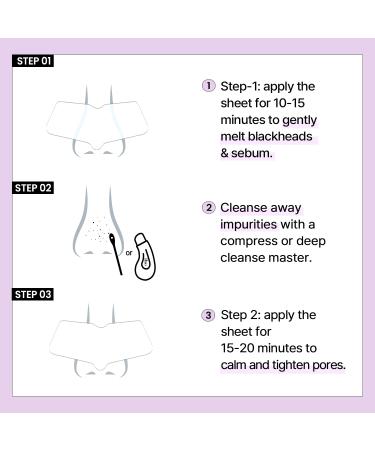 STEP 01

1 Step-1: apply the sheet for 10-15 minutes to gently melt blackheads & sebum.

STEP 02

or

2 Cleanse away impurities with a compress or deep cleanse master.

STEP 03

3 Step 2: apply the sheet for 15-20 minutes to calm and tighten pores.