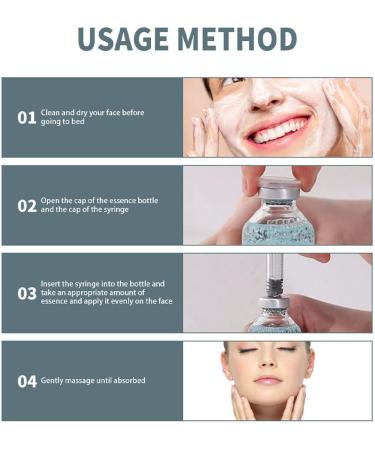 USAGE METHOD

01 Clean and dry your face before going to bed

02 Open the cap of the essence bottle and the cap of the syringe

03 Insert the syringe into the bottle and take an appropriate amount of essence and apply it evenly on the face

04 Gently massage until absorbed