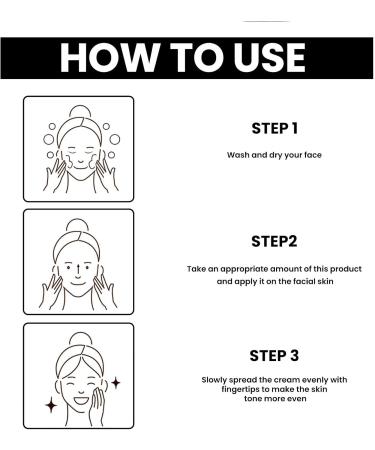 HOW TO USE

STEP 1

Wash and dry your face

STEP2

Take an appropriate amount of this product and apply it on the facial skin

STEP 3

Slowly spread the cream evenly with fingertips to make the skin tone more even