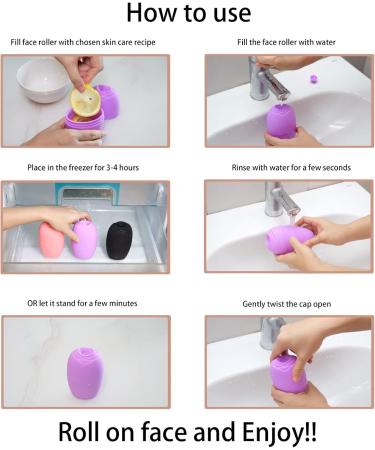 How to use

Fill face roller with chosen skin care recipe

Fill the face roller with water

Place in the freezer for 3-4 hours

Rinse with water for a few seconds

OR let it stand for a few minutes

Gently twist the cap open

Roll on face and Enjoy!!