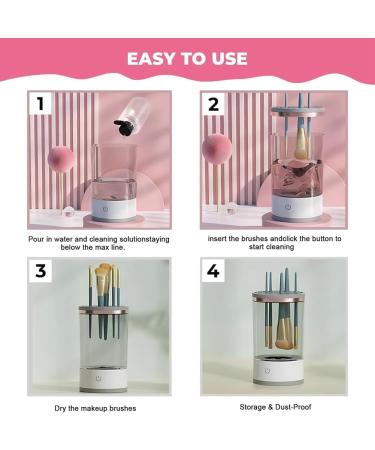 EASY TO USE

1

Pour in water and cleaning solutionstaying below the max line.

2

insert the brushes andclick the button to start cleaning

3

Dry the makeup brushes

4

Storage & Dust-Proof