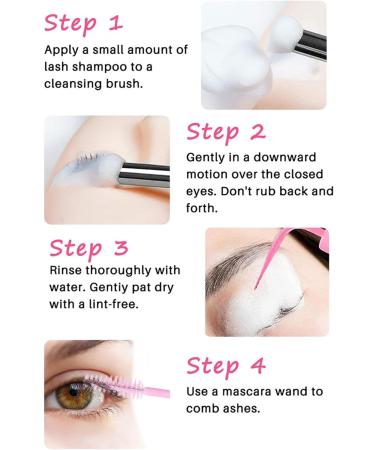 Step 1

Apply a small amount of lash shampoo to a cleansing brush.

Step 2

Gently in a downward motion over the closed eyes. Don't rub back and forth.

Step 3

Rinse thoroughly with water. Gentiy pat dry with a lint-free.

Step 4

Use a mascara wand to comb ashes.