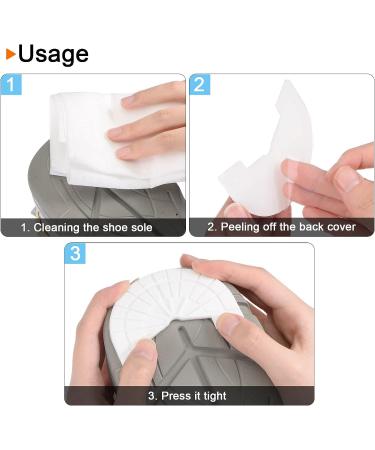 Usage

1

1. Cleaning the shoe sole

2

2. Peeling off the back cover

3

3. Press it tight