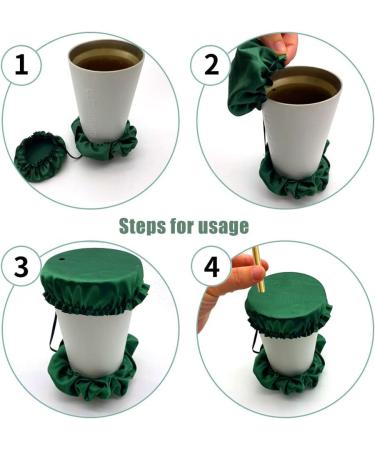 1

2

Steps for usage

3

4