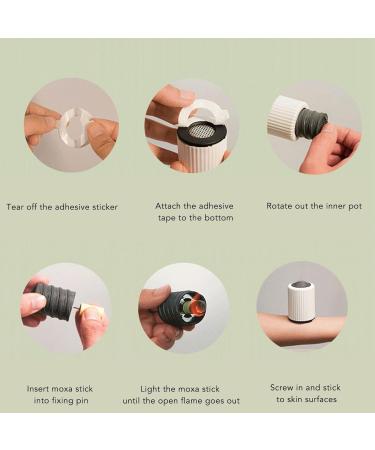 Tear off the adhesive sticker

Attach the adhesive tape to the bottom

Rotate out the inner pot

Insert moxa stick into fixing pin

Light the moxa stick until the open flame goes out

Screw in and stick to skin surfaces