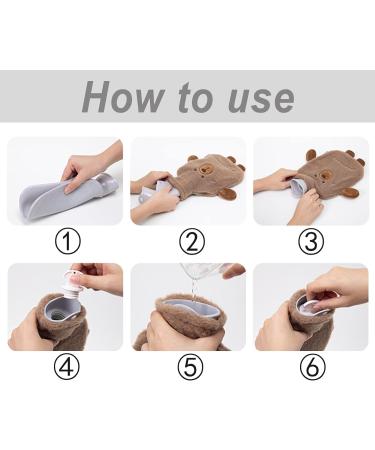 How to use

①

②

③

④

⑤

⑥