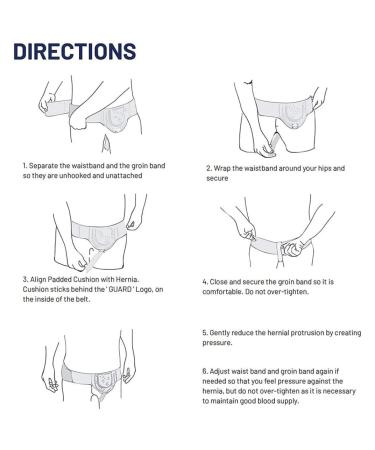 DIRECTIONS

1. Separate the waistband and the groin band so they are unhooked and unattached

2. Wrap the waistband around your hips and secure

3. Align Padded Cushion with Hernia. Cushion sticks behind the ' GUARD ' Logo, on the inside of the belt.

4. Close and secure the groin band so it is comfortable. Do not over-tighten.

5. Gently reduce the hernial protrusion by creating pressure.

6. Adjust waist band and groin band again if needed so that you feel pressure against the hernia, but do not over-tighten as it is necessary to maintain good blood supply.