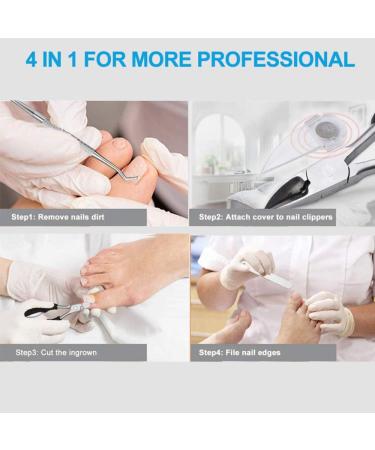 4 IN 1 FOR MORE PROFESSIONAL

Step1: Remove nails dirt

Step2: Attach cover to nail clippers

Step3: Cut the ingrown

Step4: File nail edges