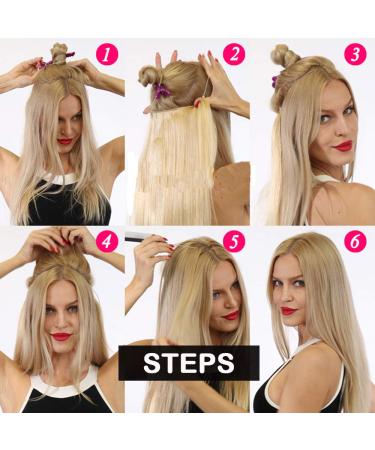 1
2
3
4
5
6
STEPS