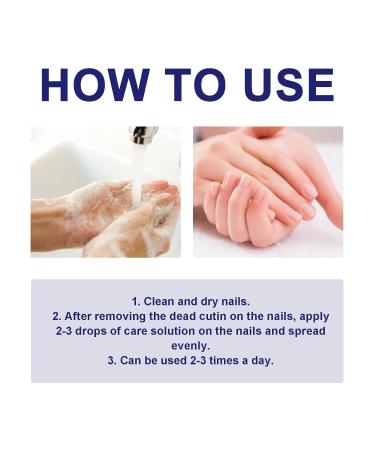 HOW TO USE

1. Clean and dry nails.
2. After removing the dead cutin on the nails, apply 2-3 drops of care solution on the nails and spread evenly.
3. Can be used 2-3 times a day.