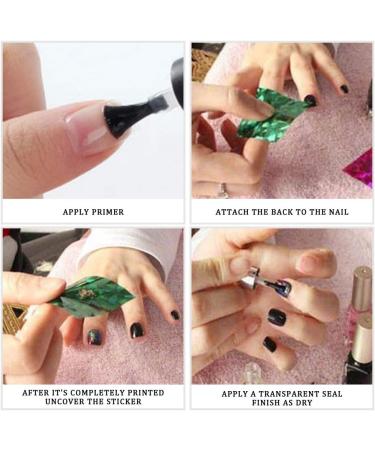 APPLY PRIMER

ATTACH THE BACK TO THE NAIL

AFTER IT'S COMPLETELY PRINTED UNCOVER THE STICKER

APPLY A TRANSPARENT SEAL FINISH AS DRY