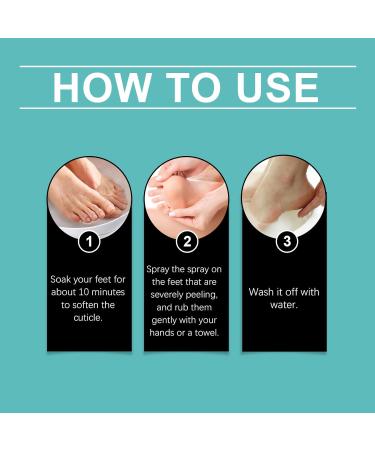 HOW TO USE

1

Soak your feet for about 10 minutes to soften the cuticle.

2

Spray the spray on the feet that are severely peeling, and rub them gently with your hands or a towel.

3

Wash it off with water.