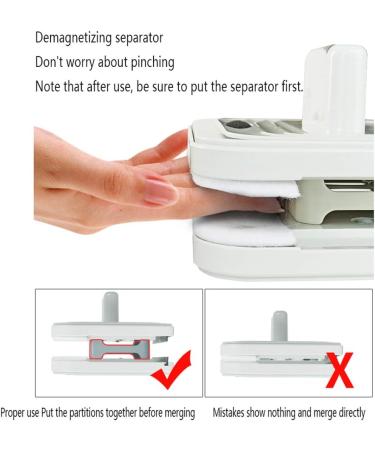 Demagnetizing separator
Don't worry about pinching
Note that after use, be sure to put the separator first.

Proper use Put the partitions together before merging

Mistakes show nothing and merge directly