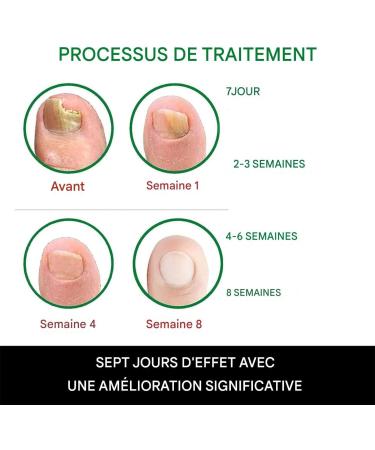 PROCESSUS DE TRAITEMENT

7JOUR

2-3 SEMAINES

Avant

Semaine 1

4-6 SEMAINES

8 SEMAINES

Semaine 4

Semaine 8

SEPT JOURS D'EFFET AVEC
UNE AMÉLIORATION SIGNIFICATIVE