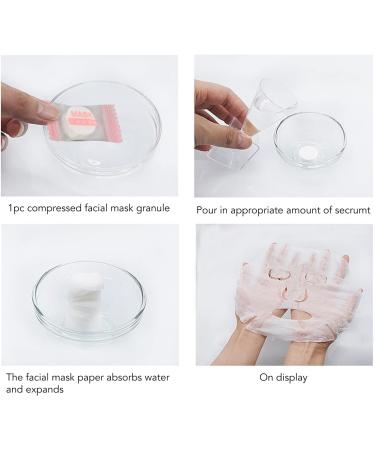 1pc compressed facial mask granule

Pour in appropriate amount of secrumt

The facial mask paper absorbs water and expands

On display