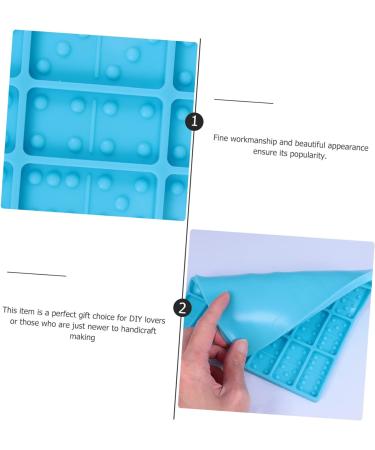 1

Fine workmanship and beautiful appearance ensure its popularity.

2

This item is a perfect gift choice for DIY lovers or those who are just newer to handicraft making