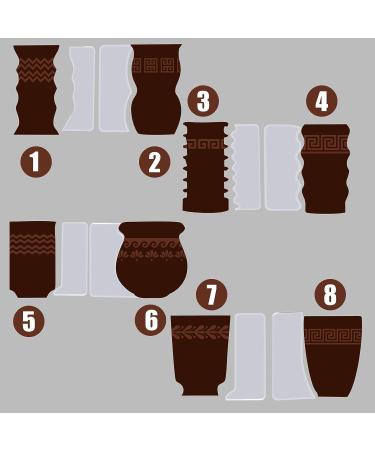 1
2
3
4
5
6
7
8