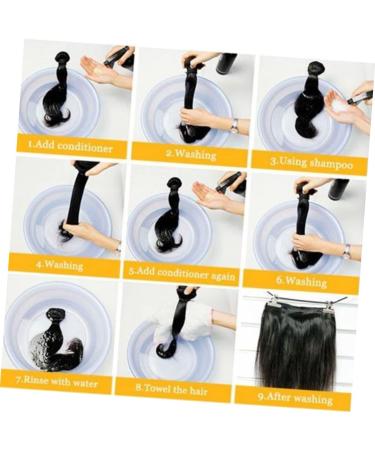 1.Add conditioner

2.Washing

3.Using shampoo

4.Washing

5.Add conditioner again

6.Washing

7.Rinse with water

8.Towel the hair

9.After washing