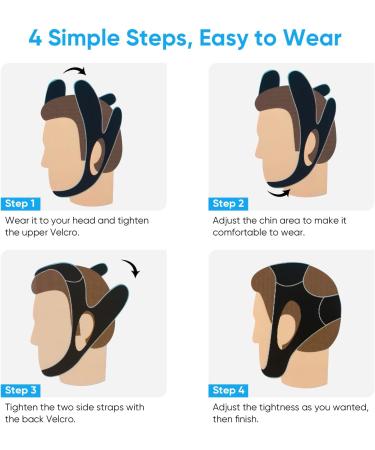 4 Simple Steps, Easy to Wear

Step 1
Wear it to your head and tighten the upper Velcro.

Step 2
Adjust the chin area to make it comfortable to wear.

Step 3
Tighten the two side straps with the back Velcro.

Step 4
Adjust the tightness as you wanted, then finish.