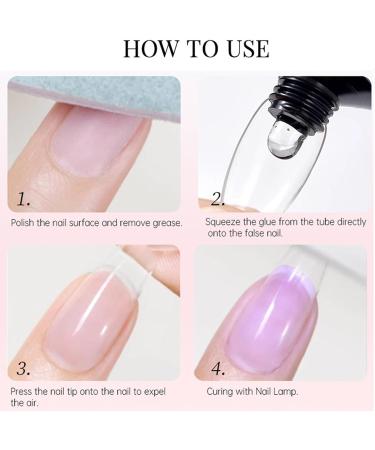 HOW TO USE

1.

Polish the nail surface and remove grease.

2.

Squeeze the glue from the tube directly onto the false nail.

3.

Press the nail tip onto the nail to expel the air.

4.

Curing with Nail Lamp.