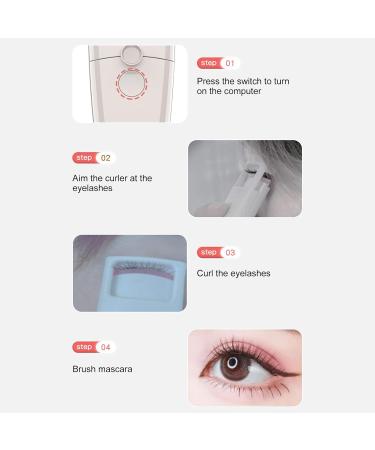 step 01

Press the switch to turn on the computer

step 02

Aim the curler at the eyelashes

step 03

Curl the eyelashes

step 04

Brush mascara