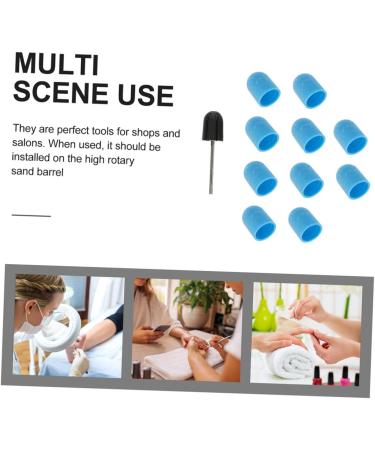 MULTI
SCENE USE

They are perfect tools for shops and salons. When used, it should be installed on the high rotary sand barrel