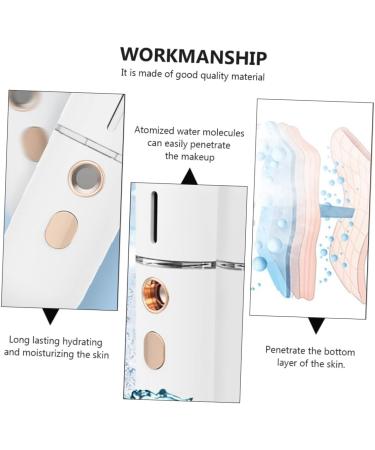 WORKMANSHIP
It is made of good quality material

Atomized water molecules can easily penetrate the makeup

Long lasting hydrating and moisturizing the skin

Penetrate the bottom layer of the skin.