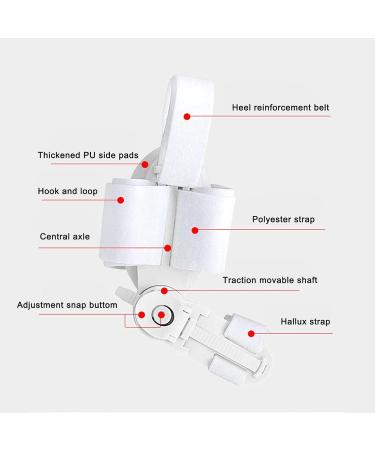 Heel reinforcement belt

Thickened PU side pads

Hook and loop

Polyester strap

Central axle

Traction movable shaft

Adjustment snap buttom

Hallux strap