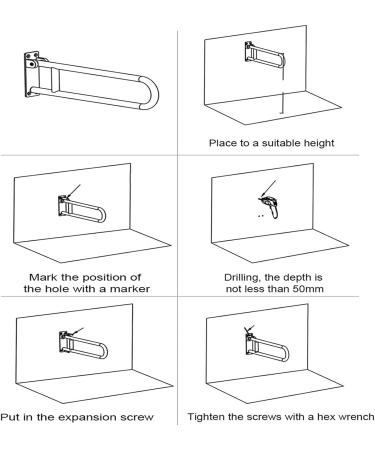 Place to a suitable height

Mark the position of the hole with a marker

Drilling, the depth is not less than 50mm

Put in the expansion screw

Tighten the screws with a hex wrench