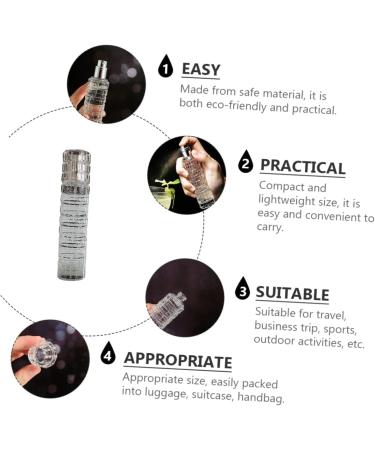 1 EASY
Made from safe material, it is both eco-friendly and practical.

2 PRACTICAL
Compact and lightweight size, it is easy and convenient to carry.

3 SUITABLE
Suitable for travel, business trip, sports, outdoor activities, etc.

4 APPROPRIATE
Appropriate size, easily packed into luggage, suitcase, handbag.