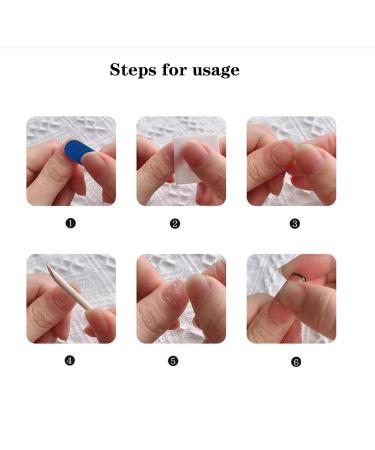 Steps for usage

❶

❷

❸

❹

❺

❻