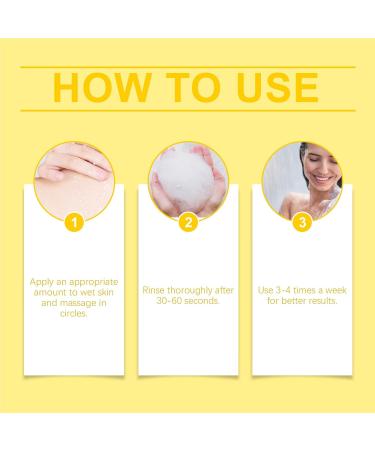 HOW TO USE

1

Apply an appropriate amount to wet skin and massage in circles.

2

Rinse thoroughly after 30-60 seconds.

3

Use 3-4 times a week for better results.