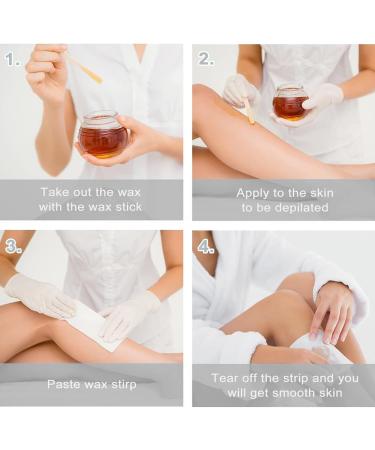 1.

Take out the wax with the wax stick

2.

Apply to the skin to be depilated

3.

Paste wax stirp

4.

Tear off the strip and you will get smooth skin