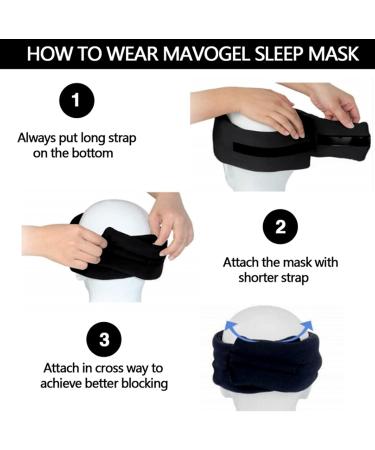 HOW TO WEAR MAVOGEL SLEEP MASK

1

Always put long strap on the bottom

2

Attach the mask with shorter strap

3

Attach in cross way to achieve better blocking