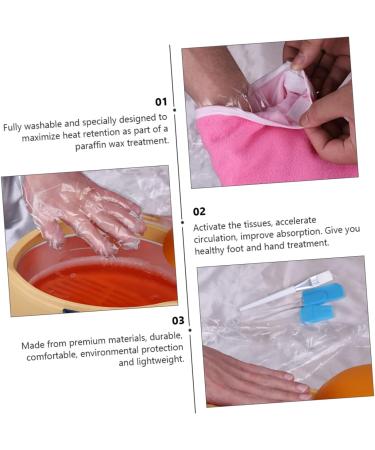 01
Fully washable and specially designed to maximize heat retention as part of a paraffin wax treatment.

02
Activate the tissues, accelerate circulation, improve absorption. Give you healthy foot and hand treatment.

03
Made from premium materials, durable, comfortable, environmental protection and lightweight.