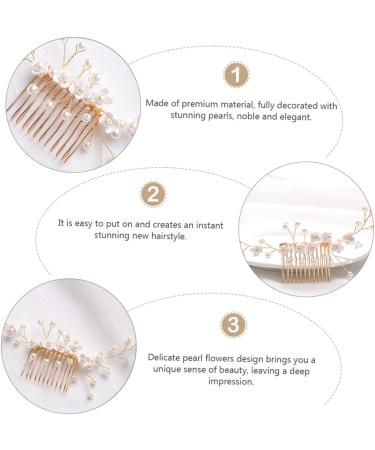 1

Made of premium material, fully decorated with stunning pearls, noble and elegant.

2

It is easy to put on and creates an instant stunning new hairstyle.

3

Delicate pearl flowers design brings you a unique sense of beauty, leaving a deep impression.