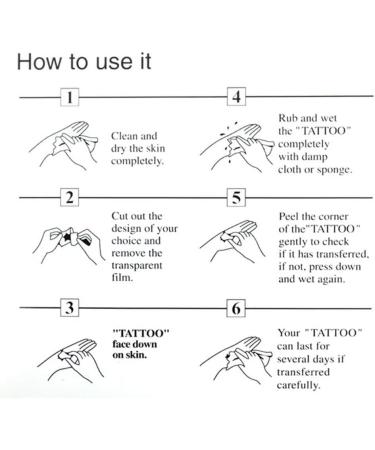 How to use it

1

Clean and dry the skin completely.

2

Cut out the design of your choice and remove the transparent film.

3

"TATTOO" face down on skin.

4

Rub and wet the "TATTOO" completely with damp cloth or sponge.

5

Peel the corner of the"TATTOO" gently to check if it has transferred, if not, press down and wet again.

6

Your "TATTOO" can last for several days if transferred carefully.