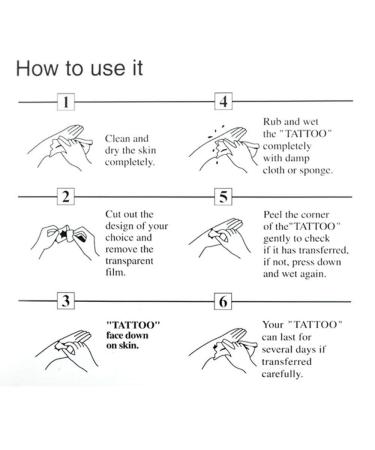 How to use it

1

Clean and dry the skin completely.

2

Cut out the design of your choice and remove the transparent film.

3

"TATTOO" face down on skin.

4

Rub and wet the "TATTOO" completely with damp cloth or sponge.

5

Peel the corner of the"TATTOO" gently to check if it has transferred, if not, press down and wet again.

6

Your "TATTOO" can last for several days if transferred carefully.