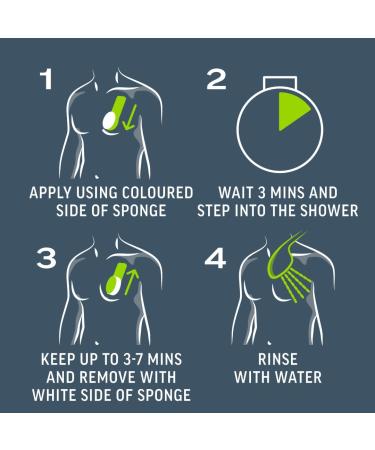 1

APPLY USING COLOURED SIDE OF SPONGE

2

WAIT 3 MINS AND STEP INTO THE SHOWER

3

KEEP UP TO 3-7 MINS AND REMOVE WITH WHITE SIDE OF SPONGE

4

RINSE WITH WATER