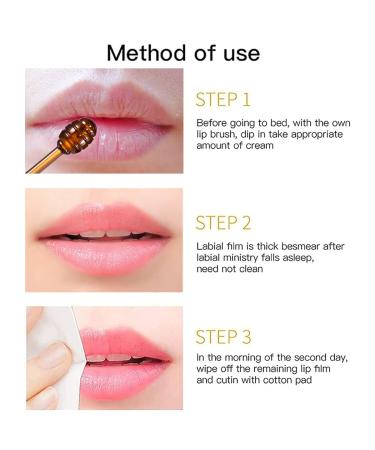 Method of use

STEP 1

Before going to bed, with the own lip brush, dip in take appropriate amount of cream

STEP 2

Labial film is thick besmear after labial ministry falls asleep, need not clean

STEP 3

In the morning of the second day, wipe off the remaining lip film and cutin with cotton pad