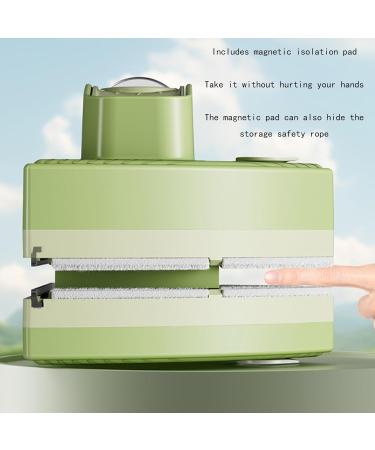 Includes magnetic isolation pad

Take it without hurting your hands

The magnetic pad can also hide the storage safety rope