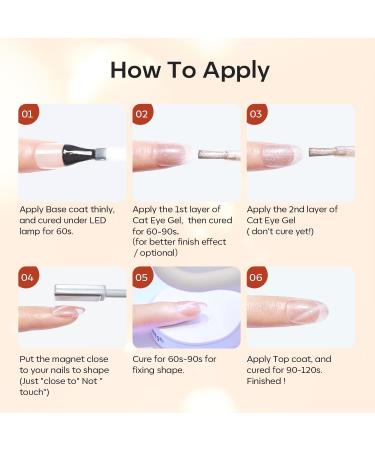 How To Apply

01

Apply Base coat thinly, and cured under LED lamp for 60s.

02

Apply the 1st layer of Cat Eye Gel, then cured for 60-90s. (for better finish effect / optional)

03

Apply the 2nd layer of Cat Eye Gel ( don't cure yet!)

04

Put the magnet close to your nails to shape (Just "close to" Not " touch")

05

Cure for 60s-90s for fixing shape.

06

Apply Top coat, and cured for 90-120s. Finished !