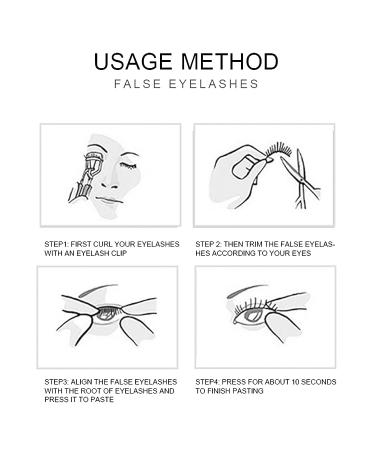 USAGE METHOD

FALSE EYELASHES

STEP1: FIRST CURL YOUR EYELASHES WITH AN EYELASH CLIP

STEP 2: THEN TRIM THE FALSE EYELASHES ACCORDING TO YOUR EYES

STEP3: ALIGN THE FALSE EYELASHES WITH THE ROOT OF EYELASHES AND PRESS IT TO PASTE

STEP4: PRESS FOR ABOUT 10 SECONDS TO FINISH PASTING