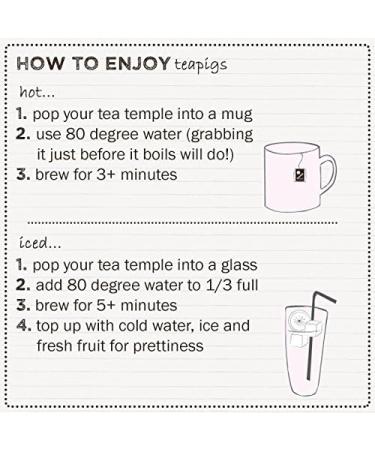 HOW TO ENJOY teapigs

hot...

1. pop your tea temple into a mug
2. use 80 degree water (grabbing it just before it boils will do!)
3. brew for 3+ minutes

iced...

1. pop your tea temple into a glass
2. add 80 degree water to 1/3 full
3. brew for 5+ minutes
4. top up with cold water, ice and fresh fruit for prettiness