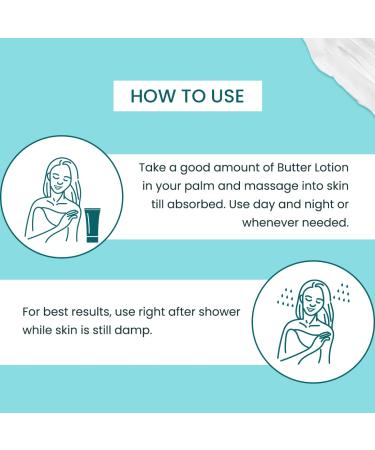 HOW TO USE

Take a good amount of Butter Lotion in your palm and massage into skin till absorbed. Use day and night or whenever needed.

For best results, use right after shower while skin is still damp.