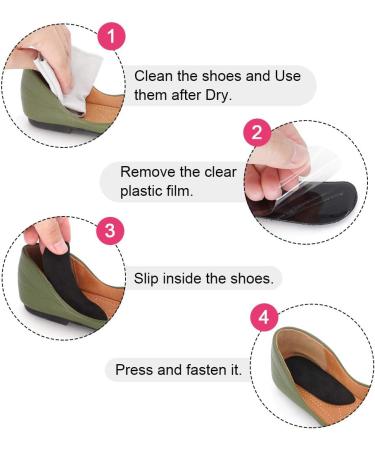 1

Clean the shoes and Use them after Dry.

2

Remove the clear plastic film.

3

Slip inside the shoes.

4

Press and fasten it.