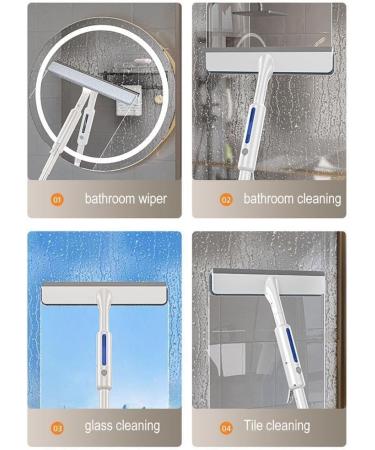 01 bathroom wiper

02 bathroom cleaning

03 glass cleaning

04 Tile cleaning