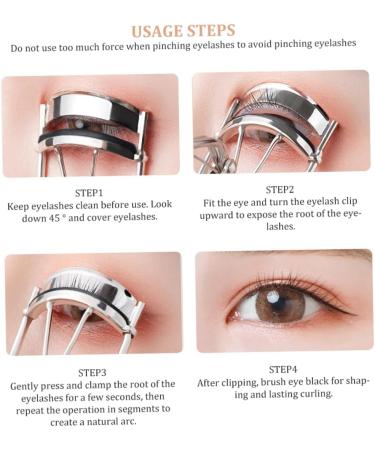 USAGE STEPS

Do not use too much force when pinching eyelashes to avoid pinching eyelashes

STEP1
Keep eyelashes clean before use. Look down 45 ° and cover eyelashes.

STEP2
Fit the eye and turn the eyelash clip upward to expose the root of the eyelashes.

STEP3
Gently press and clamp the root of the eyelashes for a few seconds, then repeat the operation in segments to create a natural arc.

STEP4
After clipping, brush eye black for shaping and lasting curling.