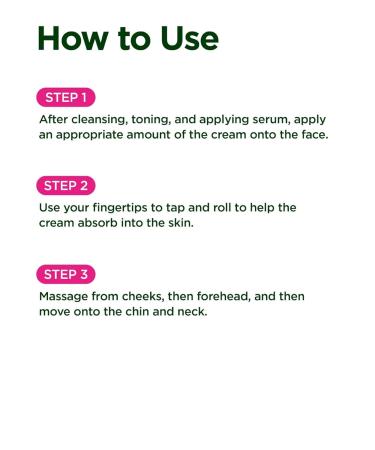 How to Use

STEP 1

After cleansing, toning, and applying serum, apply an appropriate amount of the cream onto the face.

STEP 2

Use your fingertips to tap and roll to help the cream absorb into the skin.

STEP 3

Massage from cheeks, then forehead, and then move onto the chin and neck.