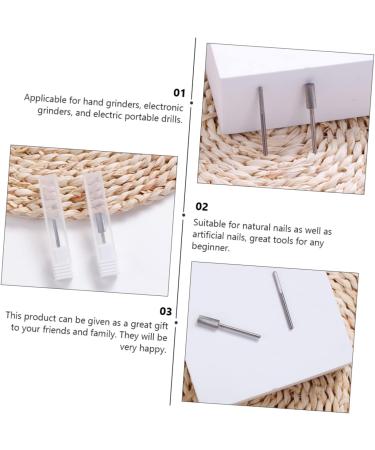 01
Applicable for hand grinders, electronic grinders, and electric portable drills.

02
Suitable for natural nails as well as artificial nails, great tools for any beginner.

03
This product can be given as a great gift to your friends and family. They will be very happy.